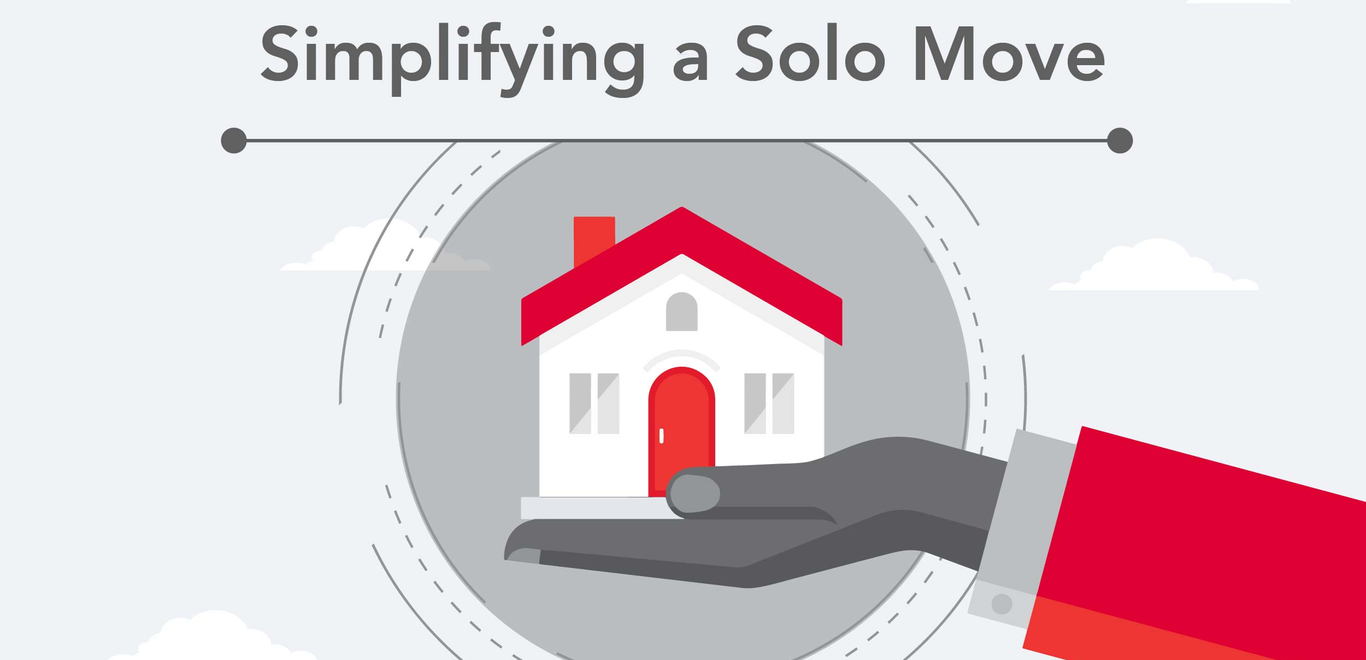 Simplifying a Solo Move