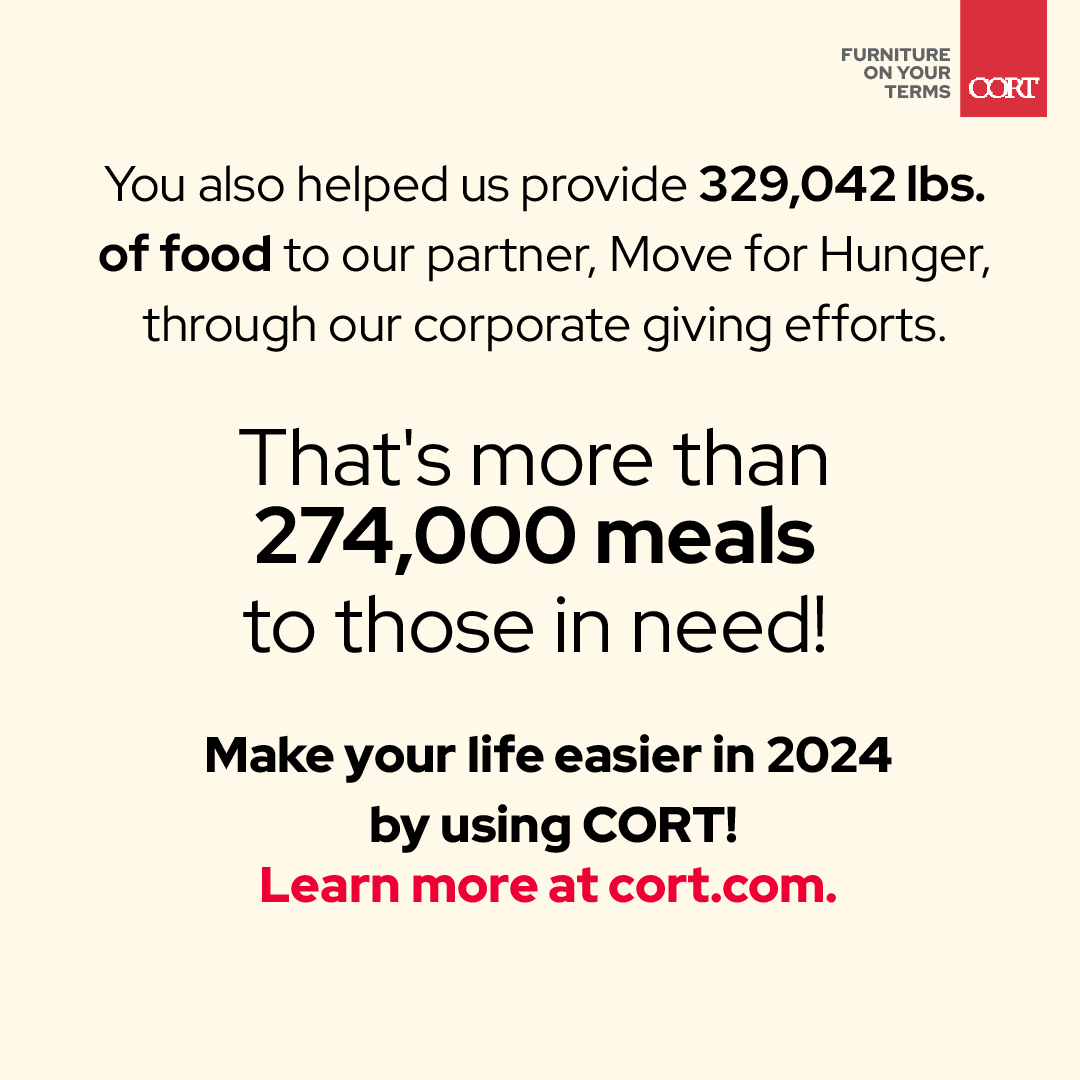 FURNITURE ON YOUR TERMS

CORT

You also helped us provide 329,042 lbs. of food to our partner, Move for Hunger, through our corporate giving efforts.

That's more than 274,000 meals to those in need!

Make your life easier in 2024 by using CORT!
Learn more at cort.com.