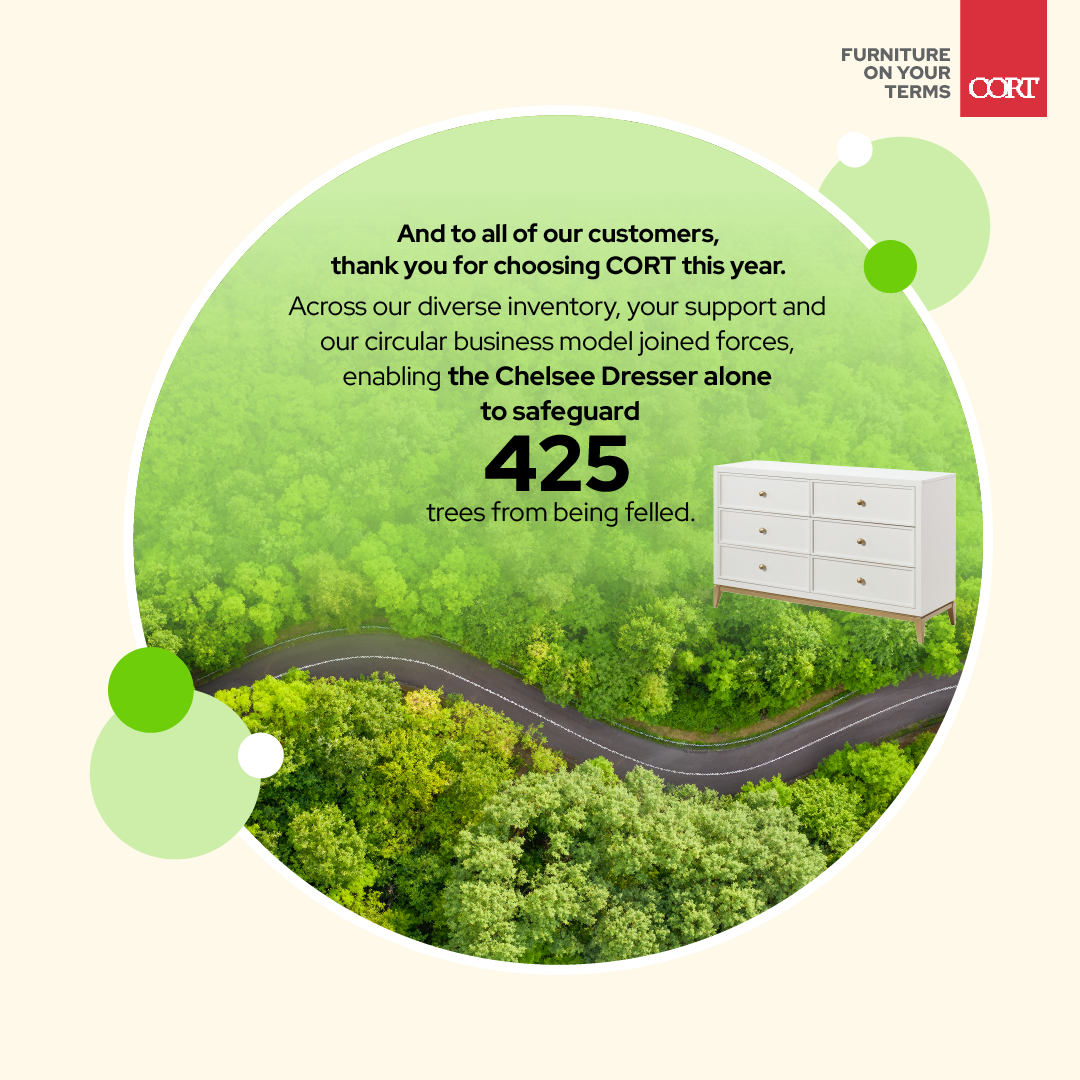 FURNITURE ON YOUR TERMS

CORT

And to all of our customers, thank you for choosing CORT this year.

Across our diverse inventory, your support and our circular business model joined forces, enabling the Chelsee Dresser alone to safeguard

425

trees from being felled.